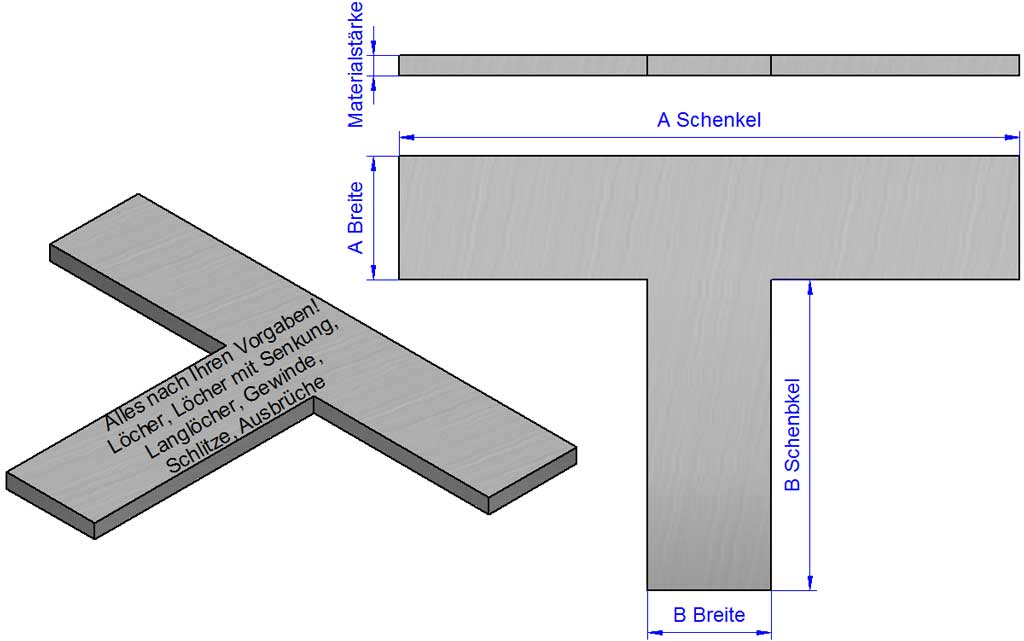 Materialstärke

A Schenkel

A Breite

Alles nach Ihren Vorgaben!
Löcher, Löcher mit Senkung,
Langlöcher, Gewinde,
Schlitze, Ausbrüche

B Schenbkel

B Breite